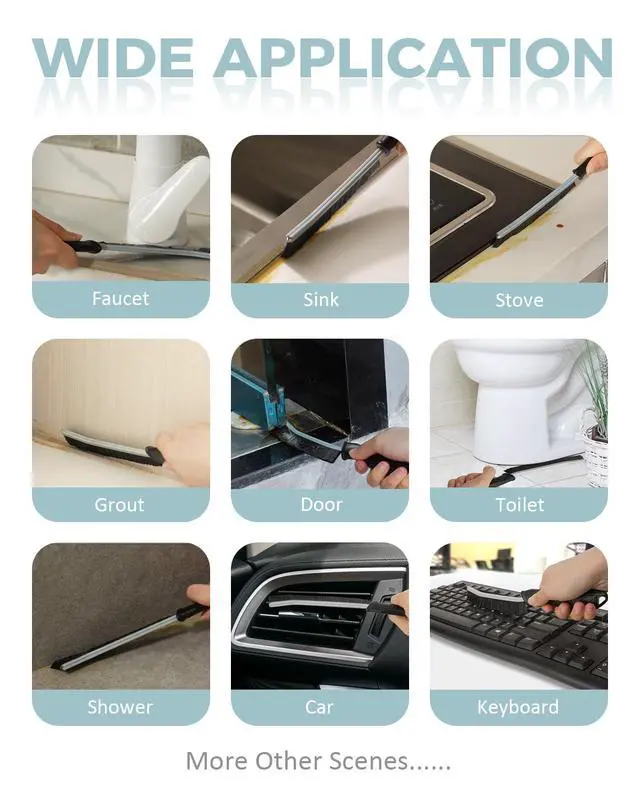 WIDE APPLICATION

Faucet

Sink

Stove

Grout

Door

Toilet

Shower

Car

Keyboard

More Other Scenes......