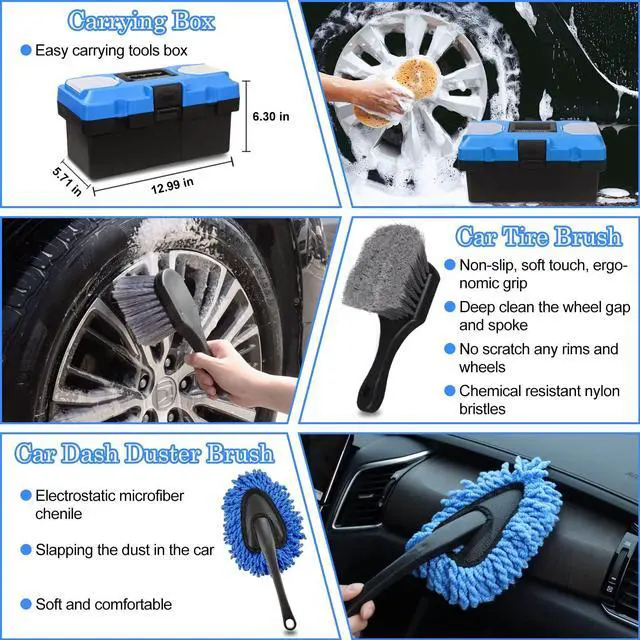 Carrying Box

Easy carrying tools box

6.30 in

5.71 in

12.99 in

Car Tire Brush

Non-slip, soft touch, ergonomic grip

Deep clean the wheel gap and spoke

No scratch any rims and wheels

Chemical resistant nylon bristles

Car Dash Duster Brush

Electrostatic microfiber chenile

Slapping the dust in the car

Soft and comfortable