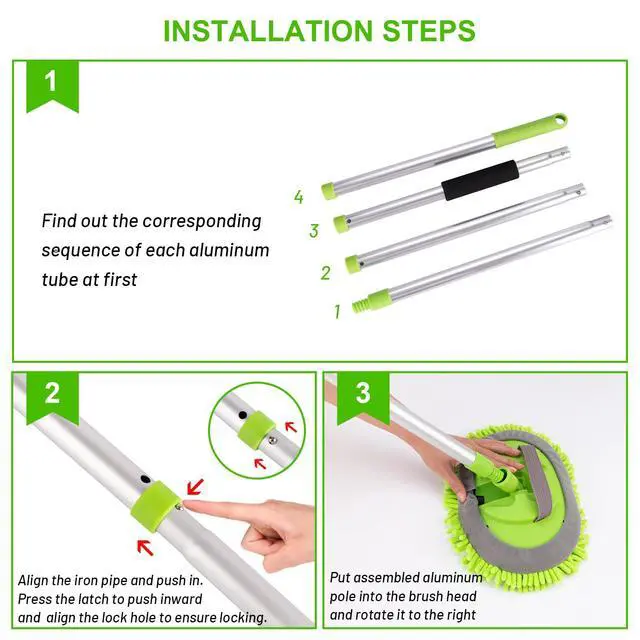 INSTALLATION STEPS

1

Find out the corresponding sequence of each aluminum tube at first

4
3
2
1

2

Align the iron pipe and push in. Press the latch to push inward and align the lock hole to ensure locking.

3

Put assembled aluminum pole into the brush head and rotate it to the right