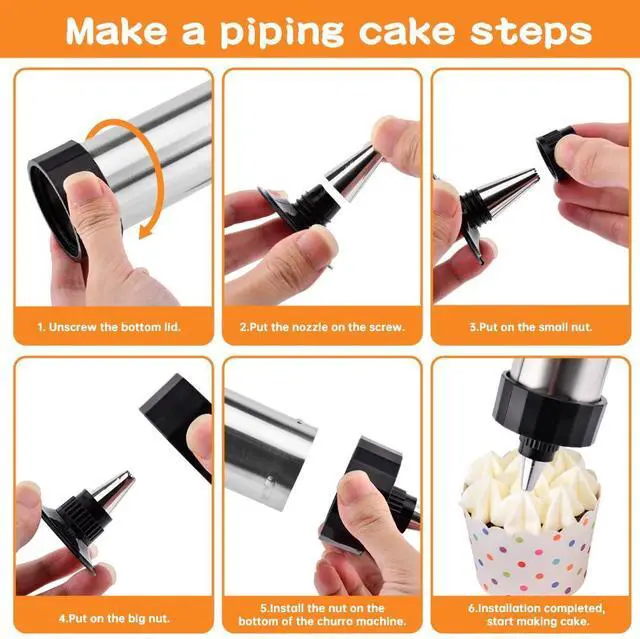 Make a piping cake steps

1. Unscrew the bottom lid.

2.Put the nozzle on the screw.

3.Put on the small nut.

4.Put on the big nut.

5.Install the nut on the bottom of the churro machine.

6.Installation completed, start making cake.