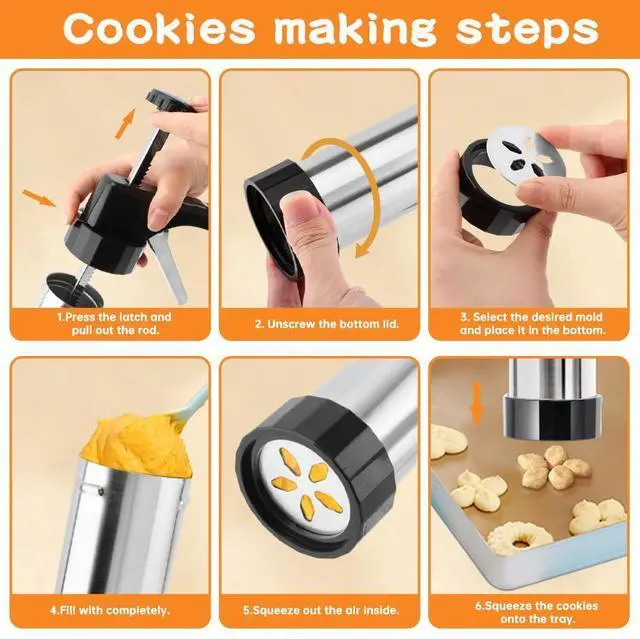 Cookies making steps

1.Press the latch and pull out the rod.

2. Unscrew the bottom lid.

3. Select the desired mold and place it in the bottom.

4.Fill with completely.

5.Squeeze out the air inside.

6.Squeeze the cookies onto the tray.