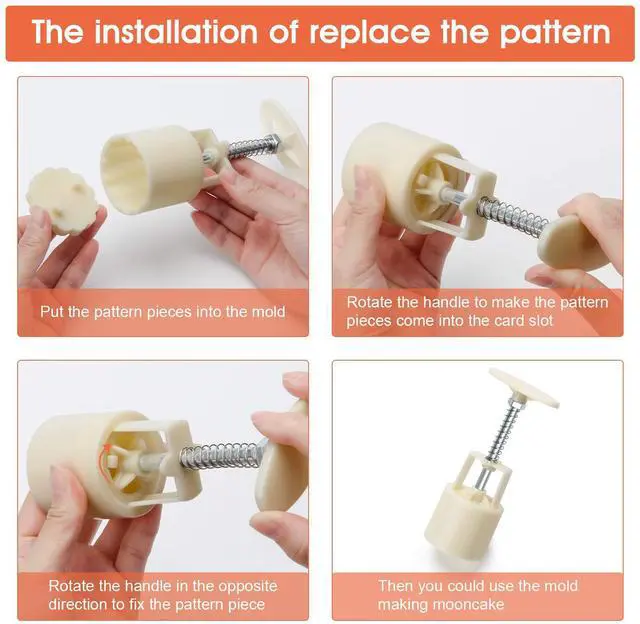 The installation of replace the pattern

Put the pattern pieces into the mold

Rotate the handle to make the pattern pieces come into the card slot

Rotate the handle in the opposite direction to fix the pattern piece

Then you could use the mold making mooncake