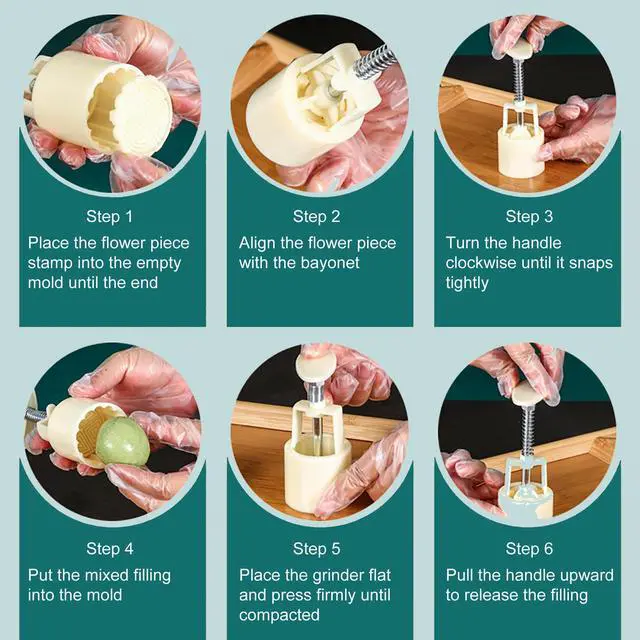 Step 1
Place the flower piece stamp into the empty mold until the end

Step 2
Align the flower piece with the bayonet

Step 3
Turn the handle clockwise until it snaps tightly

Step 4
Put the mixed filling into the mold

Step 5
Place the grinder flat and press firmly until compacted

Step 6
Pull the handle upward to release the filling