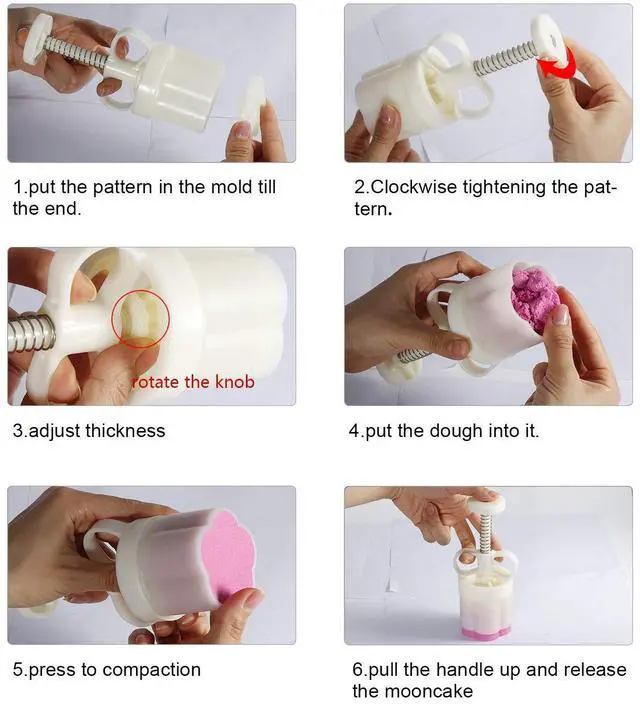 1.put the pattern in the mold till the end.

2.Clockwise tightening the pattern.

rotate the knob

3.adjust thickness

4.put the dough into it.

5.press to compaction

6.pull the handle up and release the mooncake