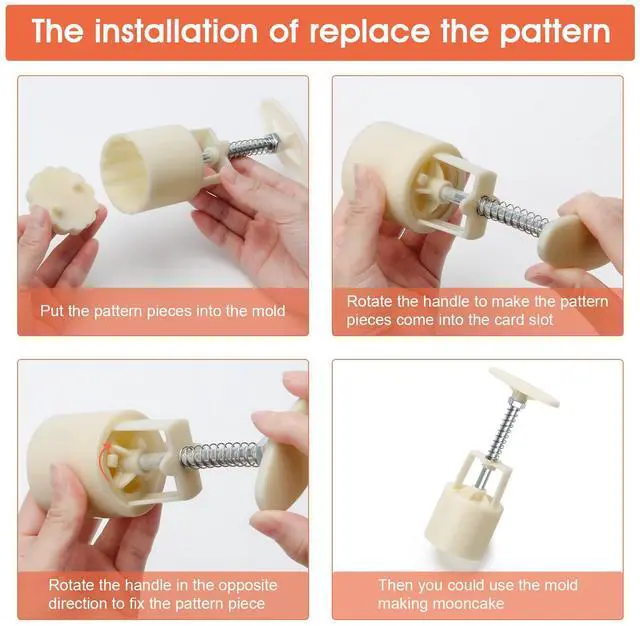 The installation of replace the pattern

Put the pattern pieces into the mold

Rotate the handle to make the pattern pieces come into the card slot

Rotate the handle in the opposite direction to fix the pattern piece

Then you could use the mold making mooncake