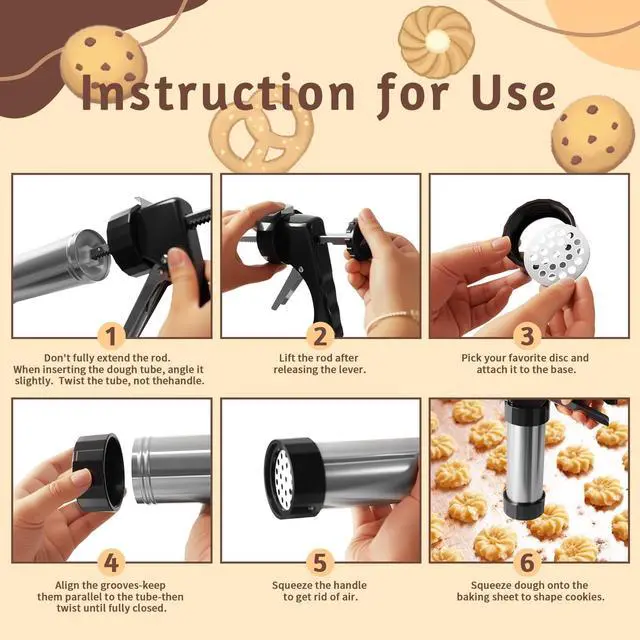 Instruction for Use

1

Don't fully extend the rod. When inserting the dough tube, angle it slightly. Twist the tube, not thehandle.

2

Lift the rod after releasing the lever.

3

Pick your favorite disc and attach it to the base.

4

Align the grooves-keep them parallel to the tube-then twist until fully closed.

5

Squeeze the handle to get rid of air.

6

Squeeze dough onto the baking sheet to shape cookies.