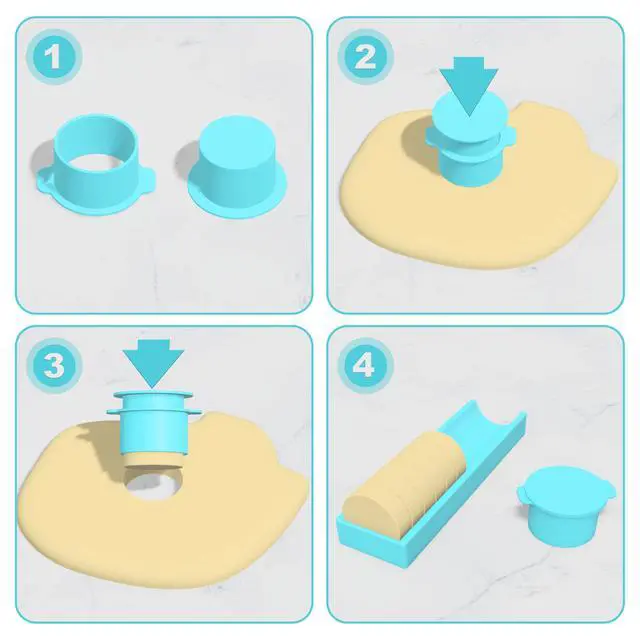 1

2

3

4