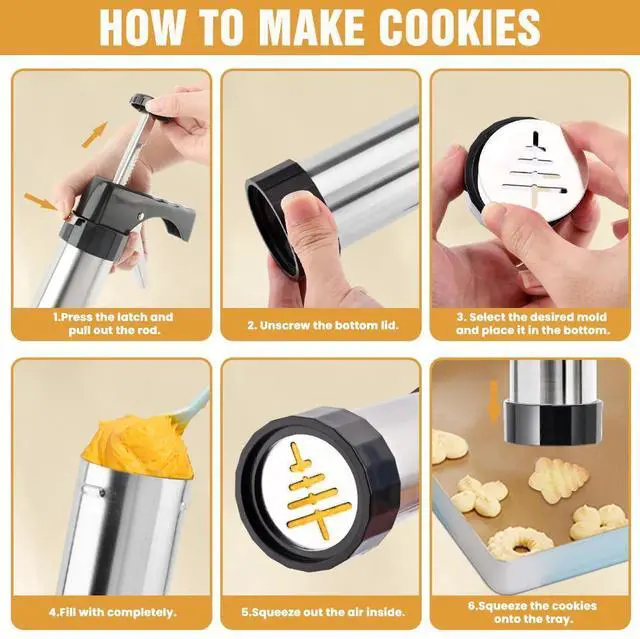 HOW TO MAKE COOKIES

1.Press the latch and pull out the rod.

2. Unscrew the bottom lid.

3. Select the desired mold and place it in the bottom.

4.Fill with completely.

5.Squeeze out the air inside.

6.Squeeze the cookies onto the tray.