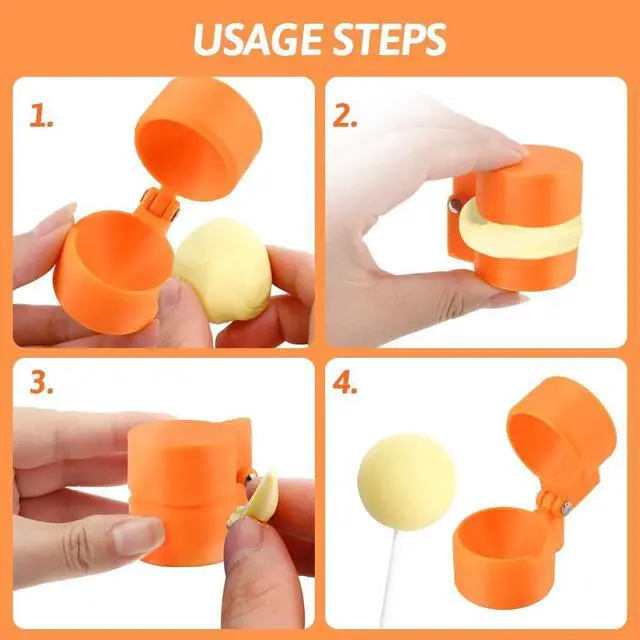 USAGE STEPS

1.

2.

3.

4.