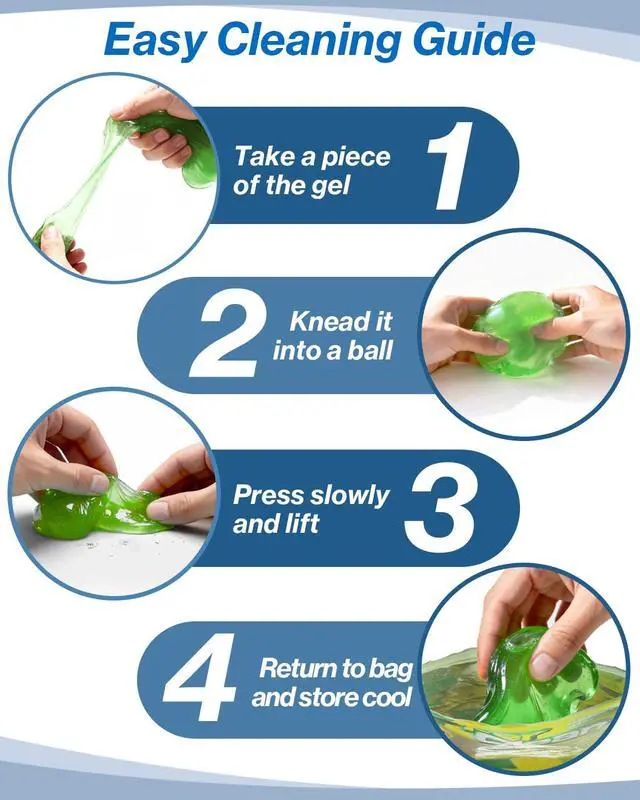 Easy Cleaning Guide

Take a piece of the gel 1

2 Knead it into a ball

Press slowly and lift 3

4 Return to bag and store cool