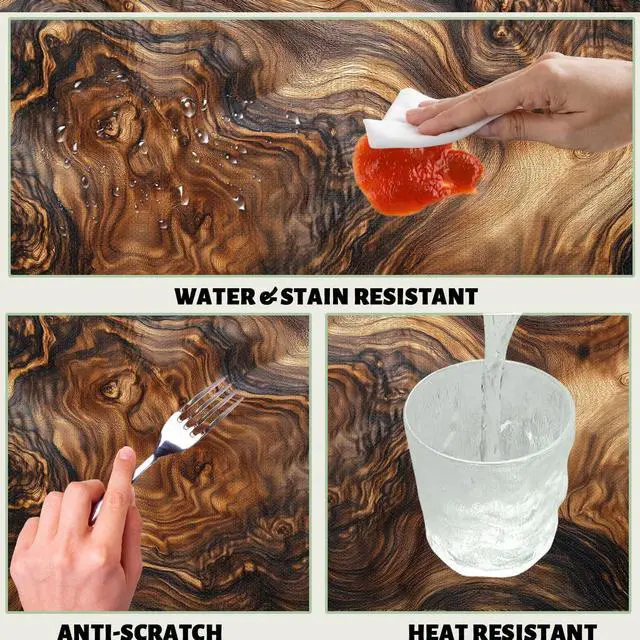 WATER & STAIN RESISTANT

ANTI-SCRATCH

HEAT RESISTANT