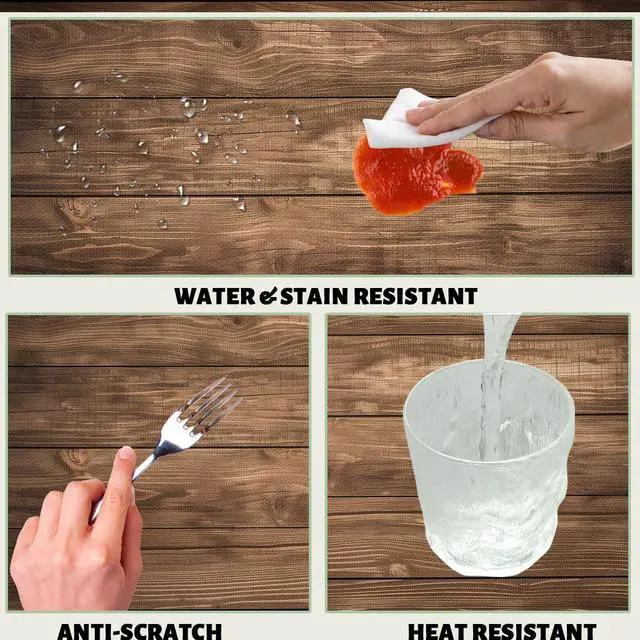 WATER & STAIN RESISTANT

ANTI-SCRATCH

HEAT RESISTANT