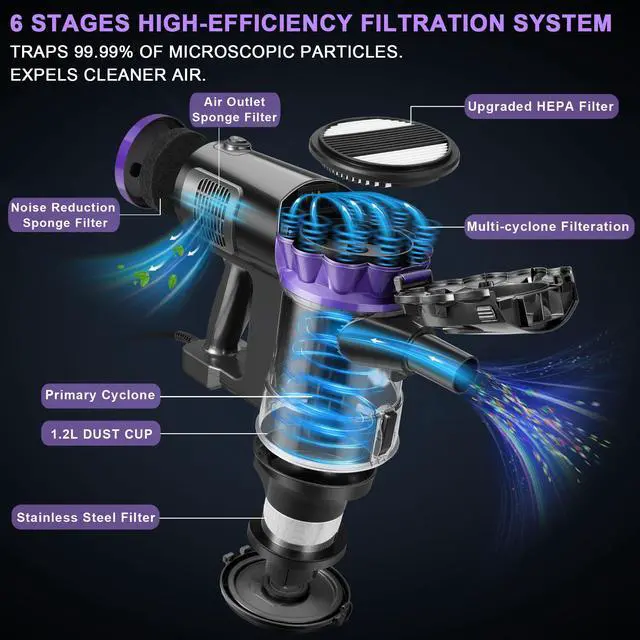 6 STAGES HIGH-EFFICIENCY FILTRATION SYSTEM
TRAPS 99.99% OF MICROSCOPIC PARTICLES.
EXPELS CLEANER AIR.

Air Outlet Sponge Filter

Upgraded HEPA Filter

Noise Reduction Sponge Filter

Multi-cyclone Filteration

Primary Cyclone

1.2L DUST CUP

Stainless Steel Filter