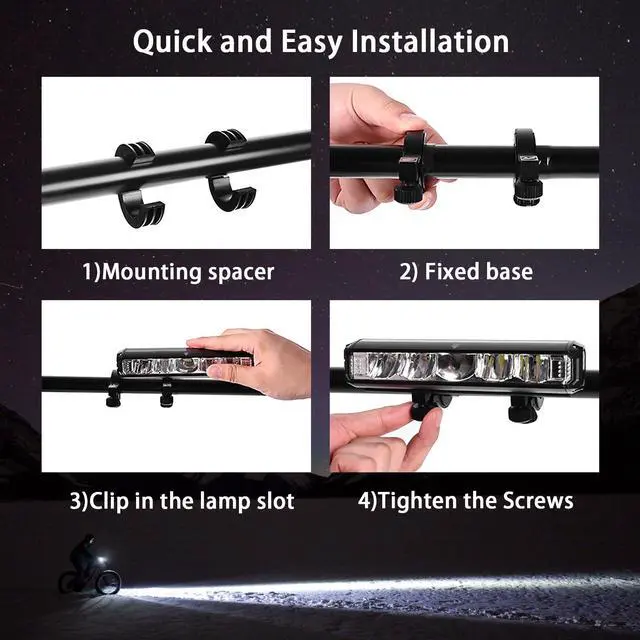 Quick and Easy Installation

1)Mounting spacer

2) Fixed base

3)Clip in the lamp slot

4)Tighten the Screws