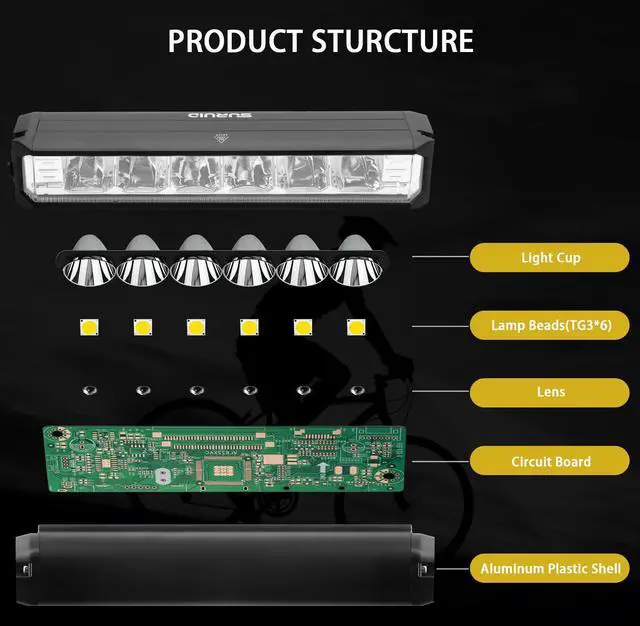 PRODUCT STURCTURE

SURUID

Light Cup

Lamp Beads(TG3*6)

Lens

Circuit Board

Aluminum Plastic Shell