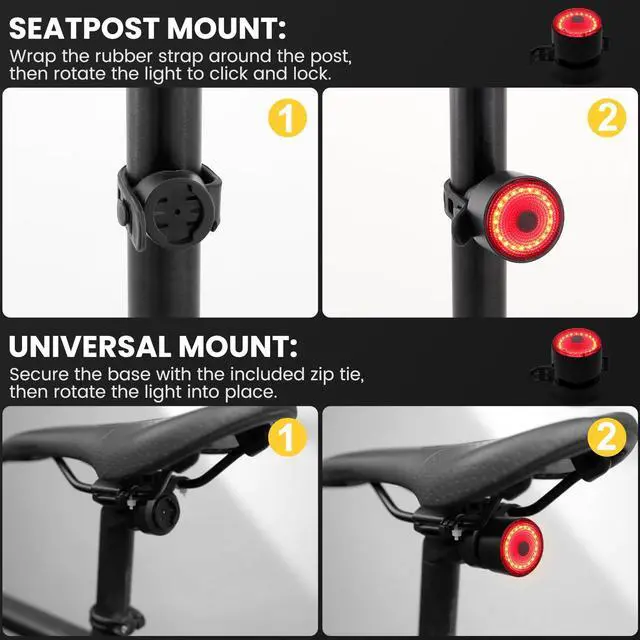 SEATPOST MOUNT:
Wrap the rubber strap around the post, then rotate the light to click and lock.

1

2

UNIVERSAL MOUNT:
Secure the base with the included zip tie, then rotate the light into place.

1

2