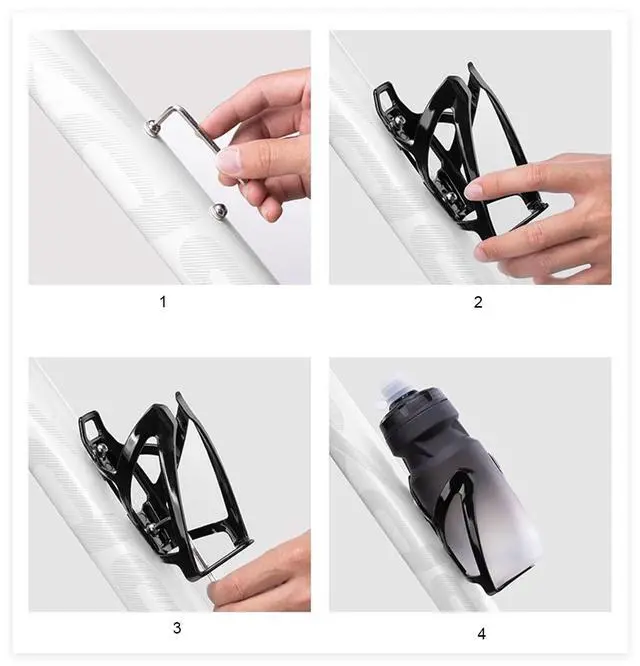 1

2

3

4