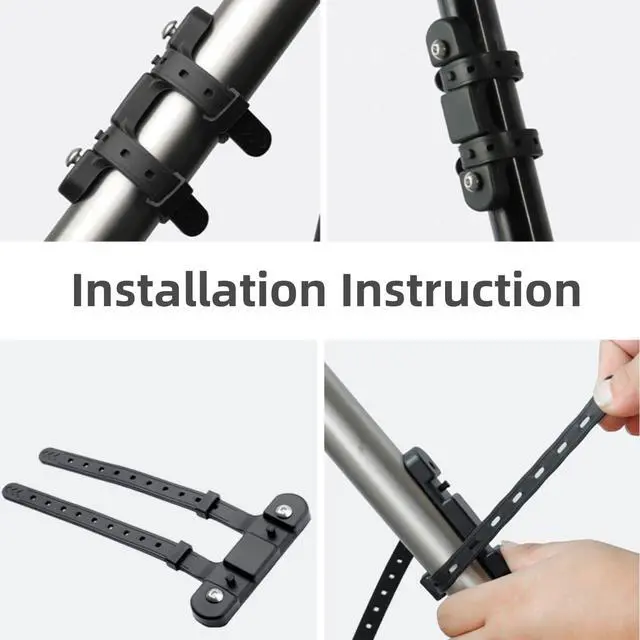 Installation Instruction