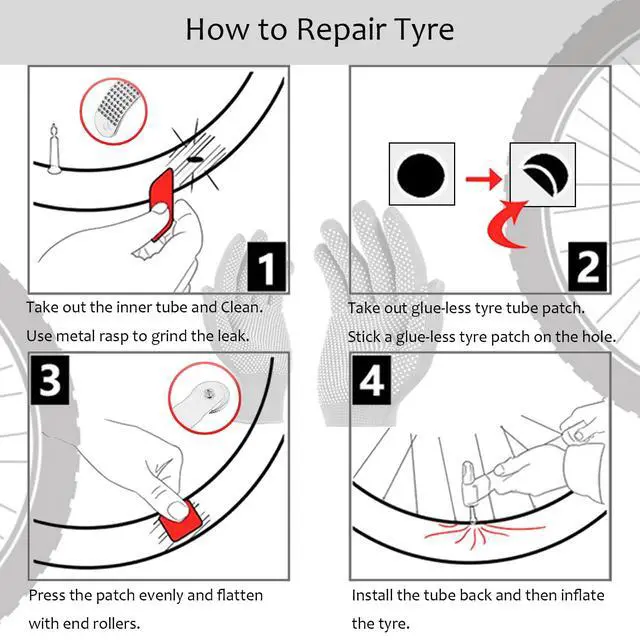 How to Repair Tyre

1

Take out the inner tube and Clean.
Use metal rasp to grind the leak.

2

Take out glue-less tyre tube patch.
Stick a glue-less tyre patch on the hole.

3

Press the patch evenly and flatten with end rollers.

4

Install the tube back and then inflate the tyre.