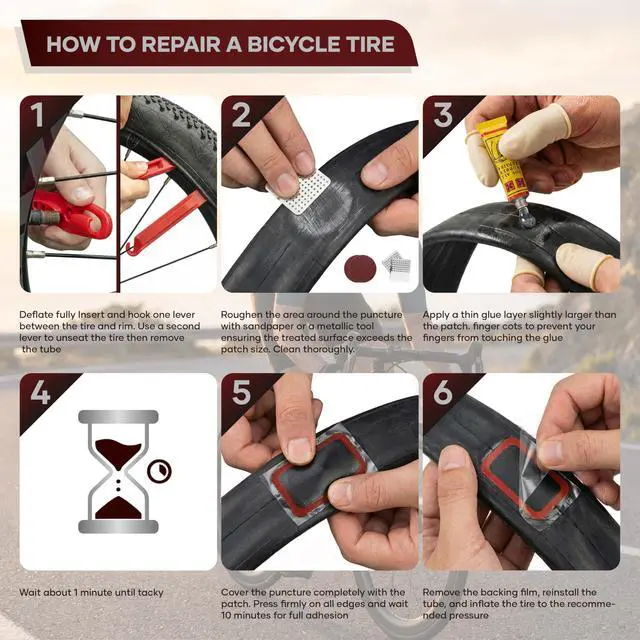 HOW TO REPAIR A BICYCLE TIRE

1

Deflate fully Insert and hook one lever between the tire and rim. Use a second lever to unseat the tire then remove the tube

2

Roughen the area around the puncture with sandpaper or a metallic tool ensuring the treated surface exceeds the patch size. Clean thoroughly.

3

Apply a thin glue layer slightly larger than the patch. finger cots to prevent your fingers from touching the glue

4

Wait about 1 minute until tacky

5

Cover the puncture completely with the patch. Press firmly on all edges and wait 10 minutes for full adhesion

6

Remove the backing film, reinstall the tube, and inflate the tire to the recommended pressure