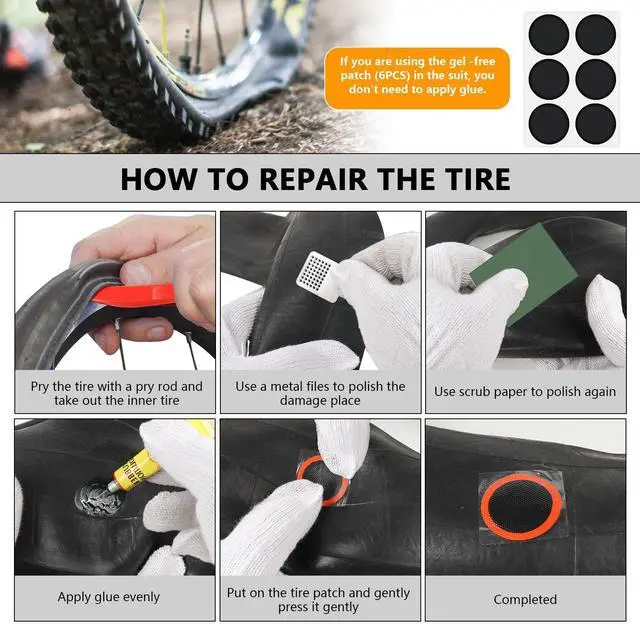 If you are using the gel -free patch (6PCS) in the suit, you don't need to apply glue.

HOW TO REPAIR THE TIRE

Pry the tire with a pry rod and take out the inner tire

Use a metal files to polish the damage place

Use scrub paper to polish again

Apply glue evenly

Put on the tire patch and gently press it gently

Completed