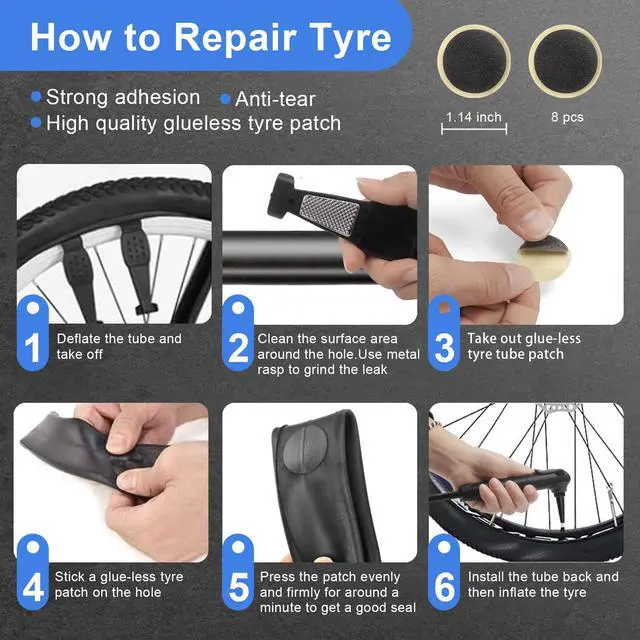 How to Repair Tyre

Strong adhesion Anti-tear
High quality glueless tyre patch

1.14 inch
8 pcs

1 Deflate the tube and take off

2 Clean the surface area around the hole.Use metal rasp to grind the leak

3 Take out glue-less tyre tube patch

4 Stick a glue-less tyre patch on the hole

5 Press the patch evenly and firmly for around a minute to get a good seal

6 Install the tube back and then inflate the tyre