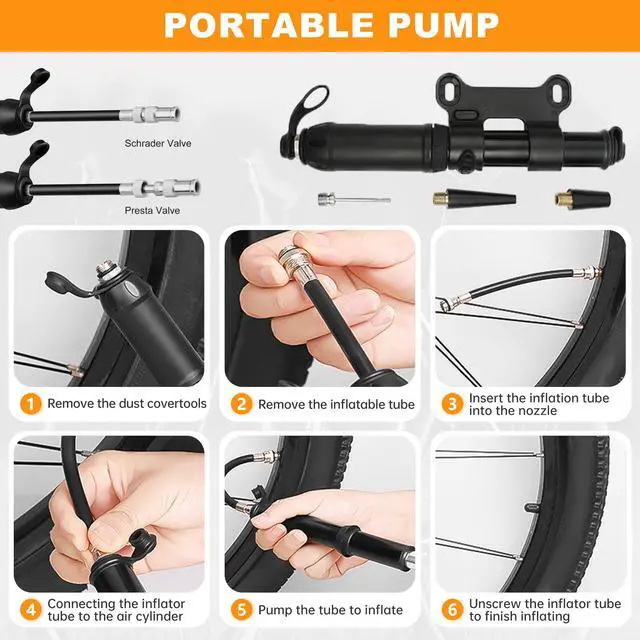 PORTABLE PUMP

Schrader Valve

Presta Valve

1 Remove the dust covertools

2 Remove the inflatable tube

3 Insert the inflation tube into the nozzle

4 Connecting the inflator tube to the air cylinder

5 Pump the tube to inflate

6 Unscrew the inflator tube to finish inflating