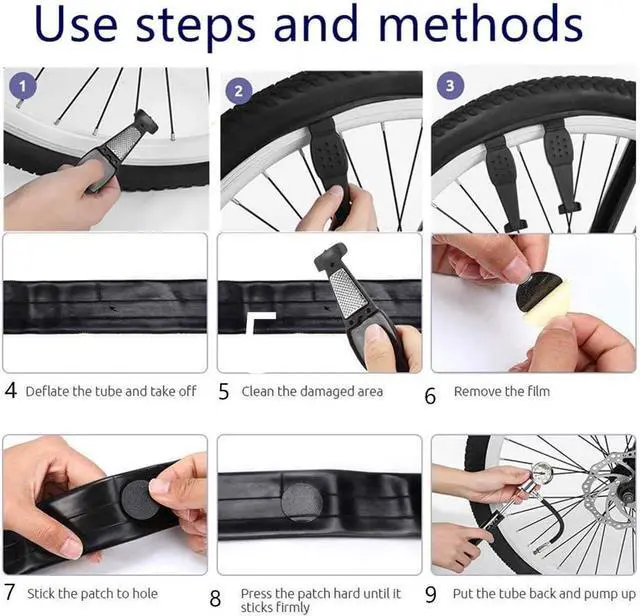 Use steps and methods

1

2

3

4 Deflate the tube and take off

5 Clean the damaged area

6 Remove the film

7 Stick the patch to hole

8 Press the patch hard until it sticks firmly

9 Put the tube back and pump up