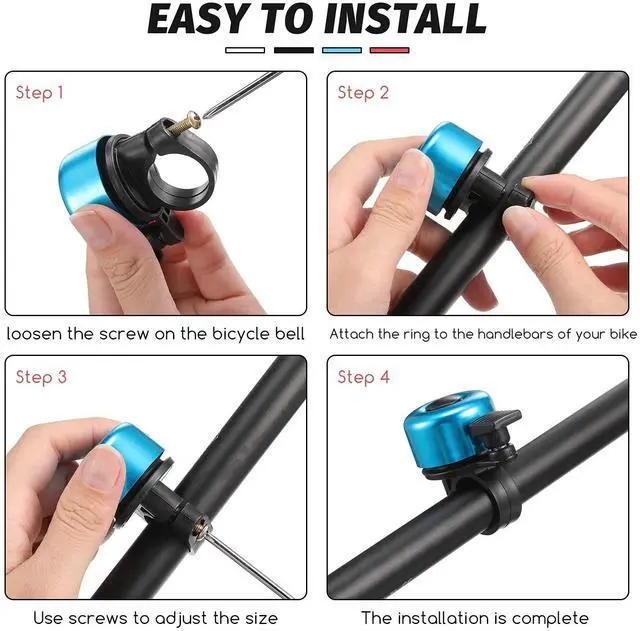 EASY TO INSTALL

Step 1

loosen the screw on the bicycle bell

Step 2

Attach the ring to the handlebars of your bike

Step 3

Use screws to adjust the size

Step 4

The installation is complete