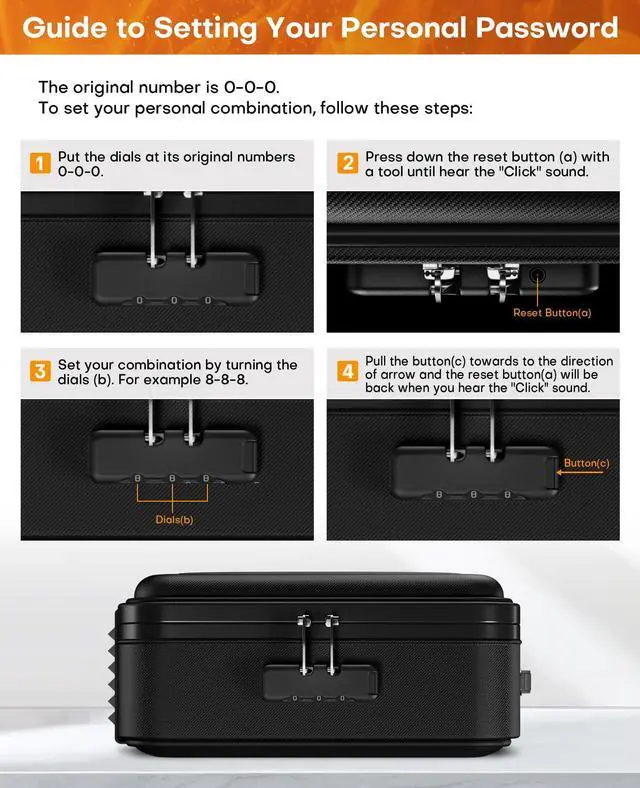 Guide to Setting Your Personal Password

The original number is 0-0-0.
To set your personal combination, follow these steps:

1 Put the dials at its original numbers 0-0-0.

0 0 0

2 Press down the reset button (a) with a tool until hear the "Click" sound.

Reset Button(a)

3 Set your combination by turning the dials (b). For example 8-8-8.

8 8 8

Dials(b)

4 Pull the button(c) towards to the direction of arrow and the reset button(a) will be back when you hear the "Click" sound.

Button(c)

8 8 8