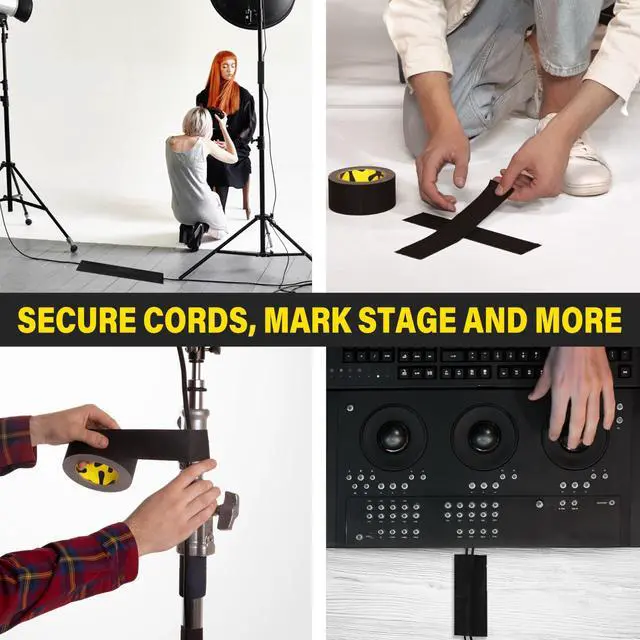 SECURE CORDS, MARK STAGE AND MORE