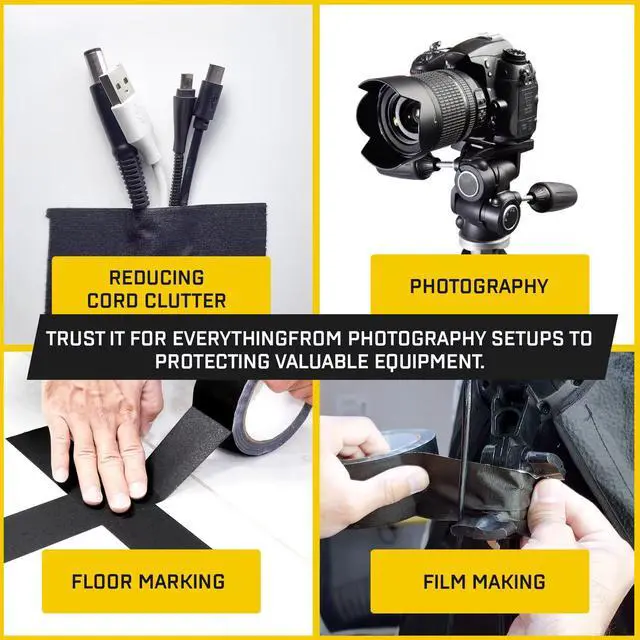 REDUCING CORD CLUTTER

PHOTOGRAPHY

TRUST IT FOR EVERYTHINGFROM PHOTOGRAPHY SETUPS TO PROTECTING VALUABLE EQUIPMENT.

FLOOR MARKING

FILM MAKING