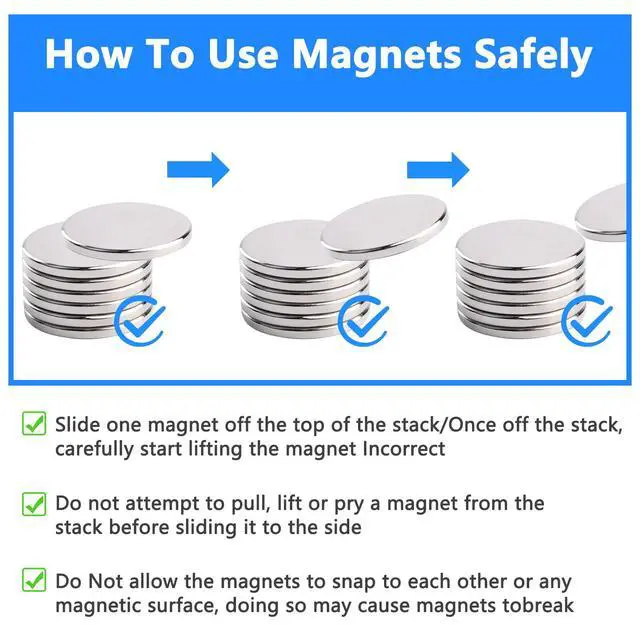 How To Use Magnets Safely

Slide one magnet off the top of the stack/Once off the stack, carefully start lifting the magnet Incorrect

Do not attempt to pull, lift or pry a magnet from the stack before sliding it to the side

Do Not allow the magnets to snap to each other or any magnetic surface, doing so may cause magnets tobreak