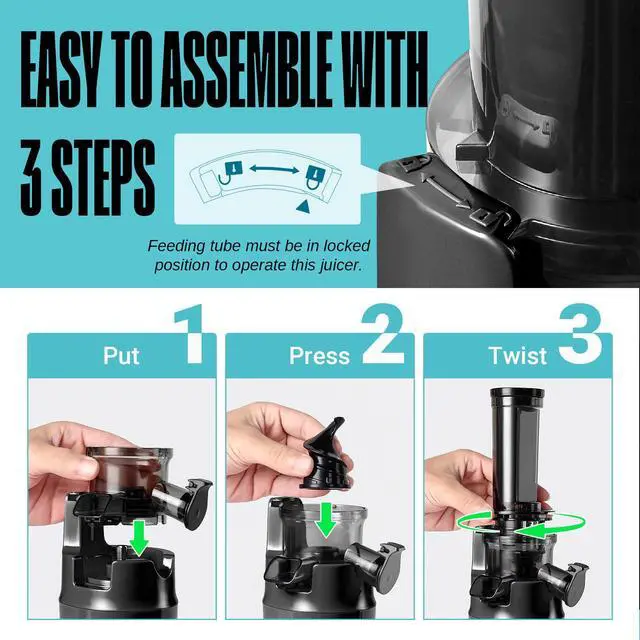 EASY TO ASSEMBLE WITH 3 STEPS

Feeding tube must be in locked position to operate this juicer.

Put 1

Press 2

Twist 3