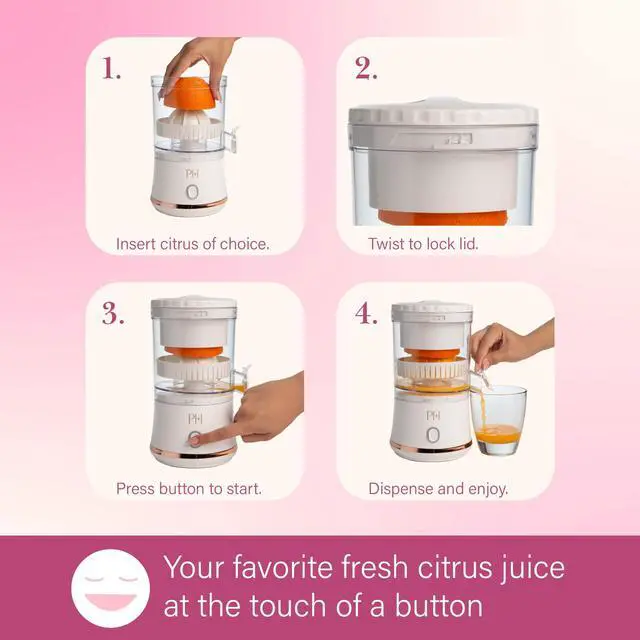 1.

PH

Insert citrus of choice.

2.

Twist to lock lid.

3.

PH

Press button to start.

4.

PH

Dispense and enjoy.

Your favorite fresh citrus juice at the touch of a button