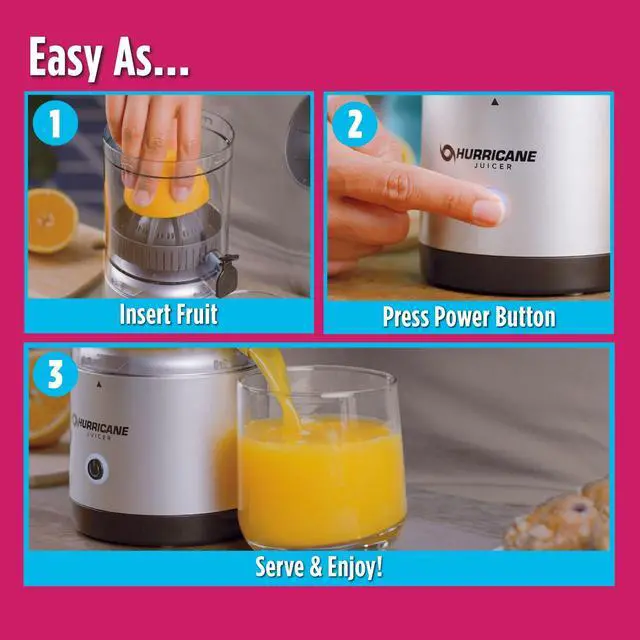 Easy As...

1

Insert Fruit

2

HURRICANE JUICER

Press Power Button

3

HURRICANE JUICER

Serve & Enjoy!