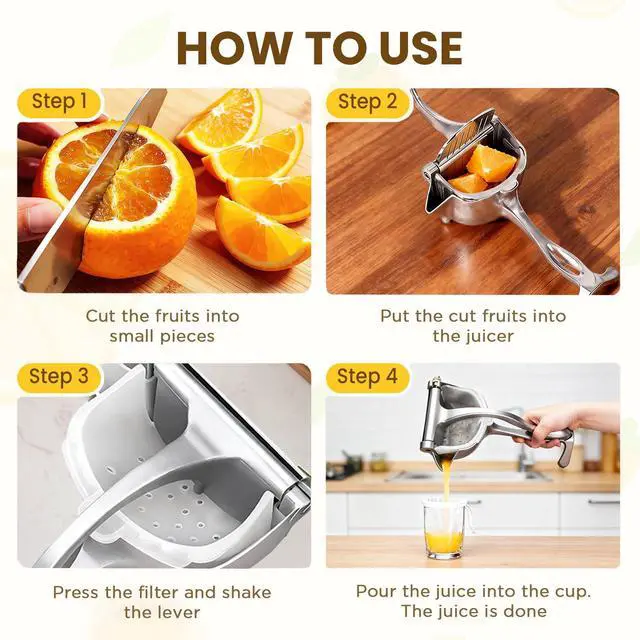 HOW TO USE

Step 1

Cut the fruits into small pieces

Step 2

Put the cut fruits into the juicer

Step 3

Press the filter and shake the lever

Step 4

Pour the juice into the cup. The juice is done