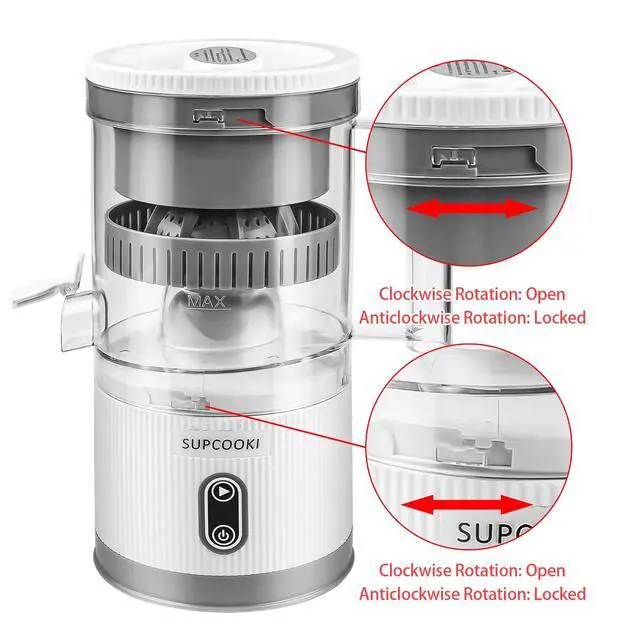 MAX

SUPCOOKI

Clockwise Rotation: Open
Anticlockwise Rotation: Locked

SUPC

Clockwise Rotation: Open
Anticlockwise Rotation: Locked