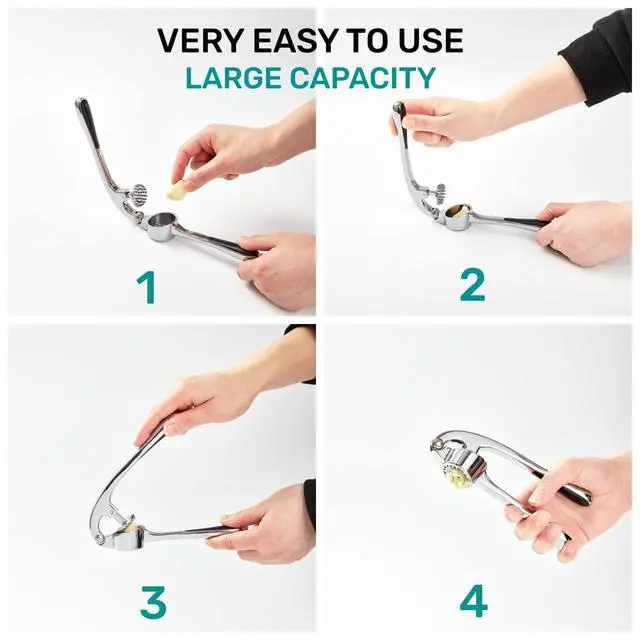 VERY EASY TO USE
LARGE CAPACITY

1

2

3

4