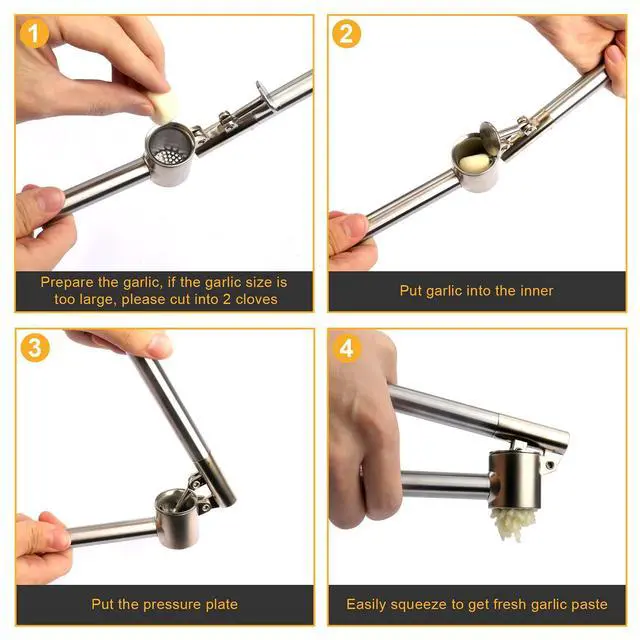 1

Prepare the garlic, if the garlic size is too large, please cut into 2 cloves

2

Put garlic into the inner

3

Put the pressure plate

4

Easily squeeze to get fresh garlic paste