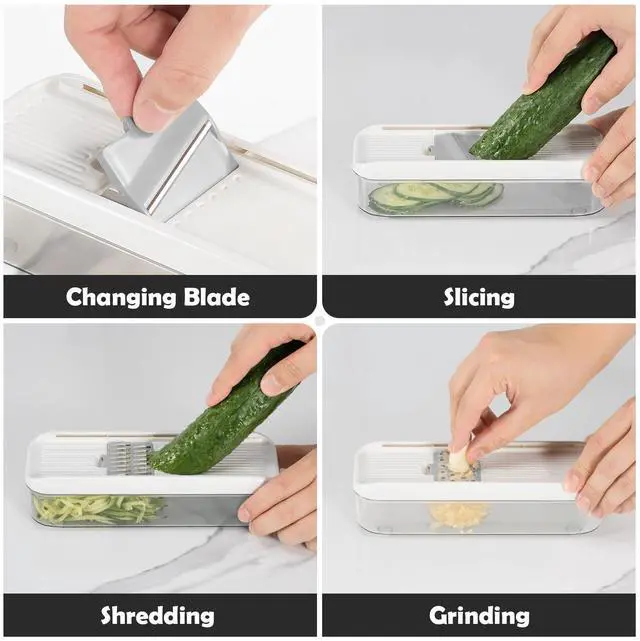 Changing Blade

Slicing

Shredding

Grinding