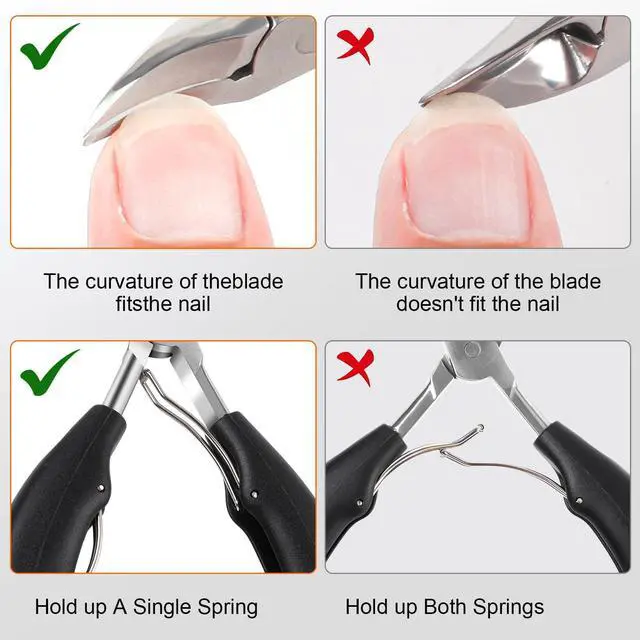 The curvature of theblade fitsthe nail

The curvature of the blade doesn't fit the nail

Hold up A Single Spring

Hold up Both Springs