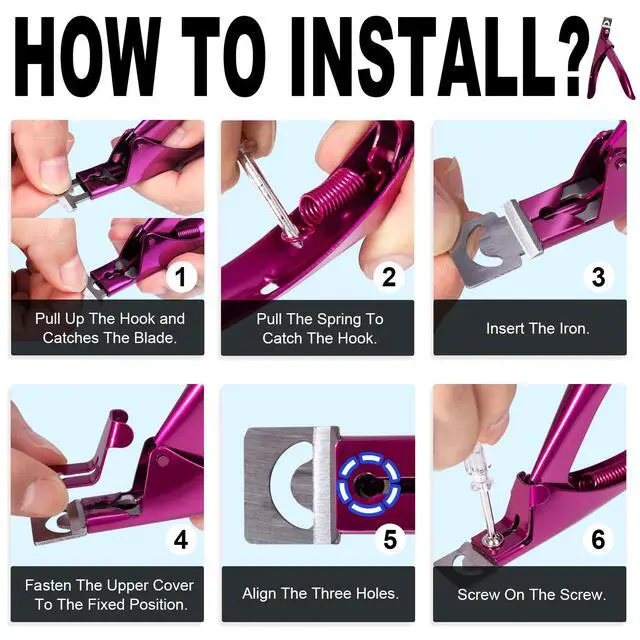 HOW TO INSTALL?

1
Pull Up The Hook and Catches The Blade.

2
Pull The Spring To Catch The Hook.

3
Insert The Iron.

4
Fasten The Upper Cover To The Fixed Position.

5
Align The Three Holes.

6
Screw On The Screw.