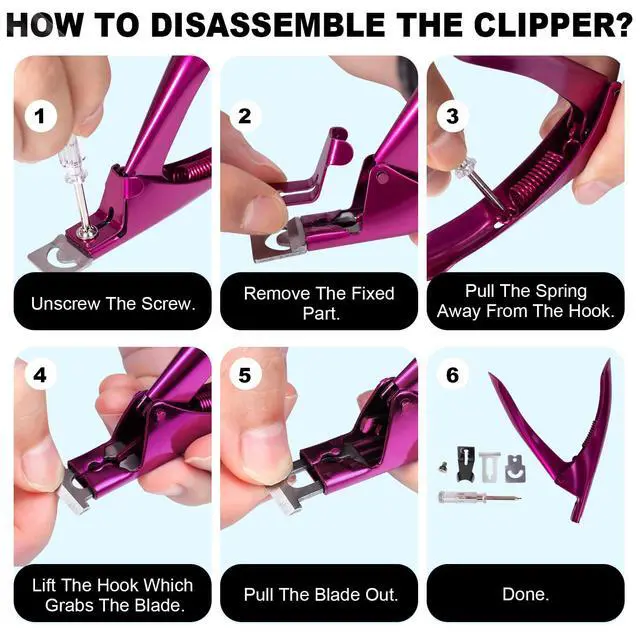 HOW TO DISASSEMBLE THE CLIPPER?

1
Unscrew The Screw.

2
Remove The Fixed Part.

3
Pull The Spring Away From The Hook.

4
Lift The Hook Which Grabs The Blade.

5
Pull The Blade Out.

6
Done.