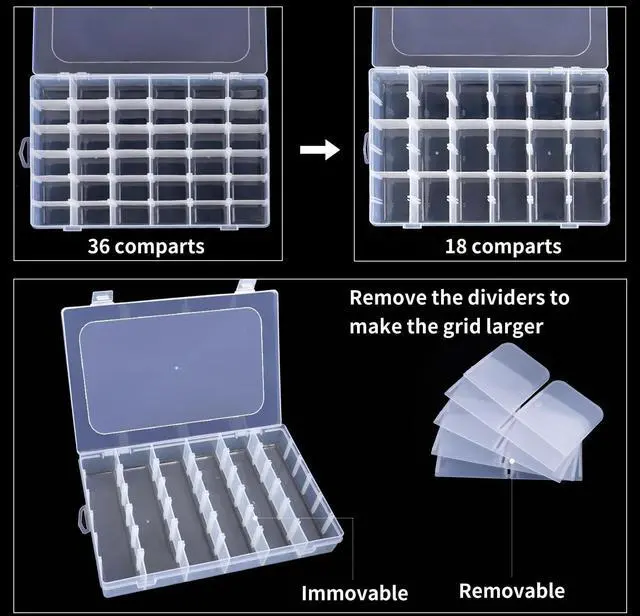 36 comparts

18 comparts

Remove the dividers to make the grid larger

Immovable

Removable