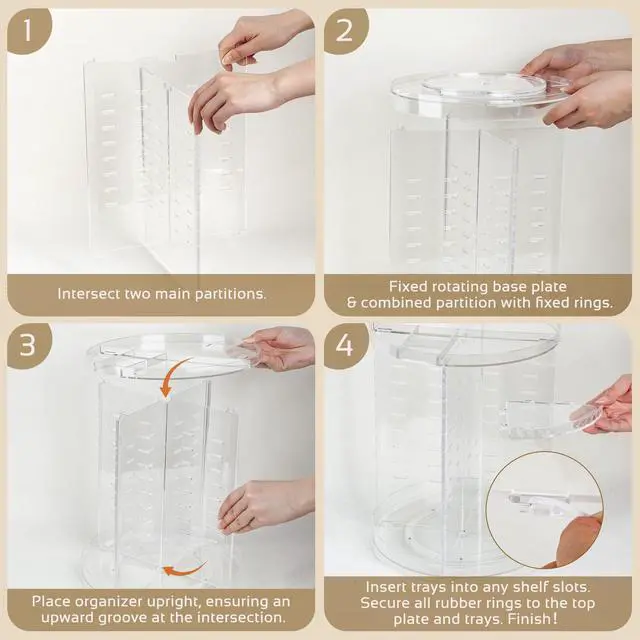 1

Intersect two main partitions.

2

Fixed rotating base plate & combined partition with fixed rings.

3

Place organizer upright, ensuring an upward groove at the intersection.

4

Insert trays into any shelf slots. Secure all rubber rings to the top plate and trays. Finish!