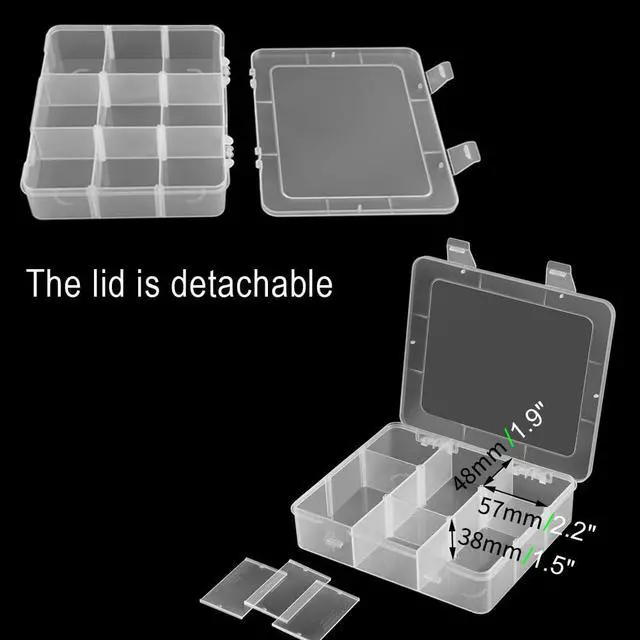 The lid is detachable

48mm/1.9"

57mm/2.2"

38mm/1.5"