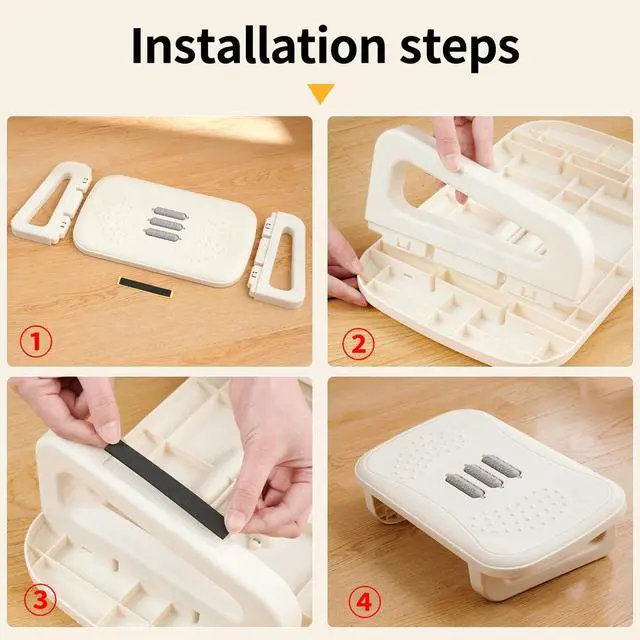 Installation steps

①

②

③

④