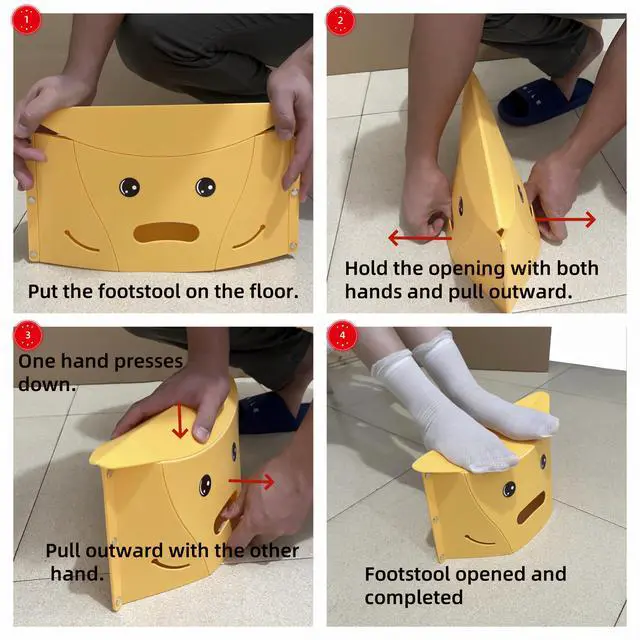 1
Put the footstool on the floor.

2
Hold the opening with both hands and pull outward.

3
One hand presses down.

Pull outward with the other hand.

4
Footstool opened and completed