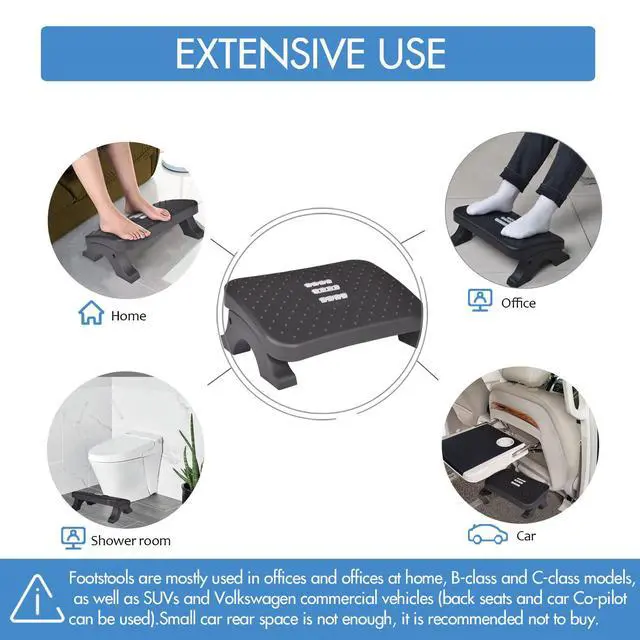 EXTENSIVE USE

Home

Office

Shower room

Car

Footstools are mostly used in offices and offices at home, B-class and C-class models, as well as SUVs and Volkswagen commercial vehicles (back seats and car Co-pilot can be used).Small car rear space is not enough, it is recommended not to buy.